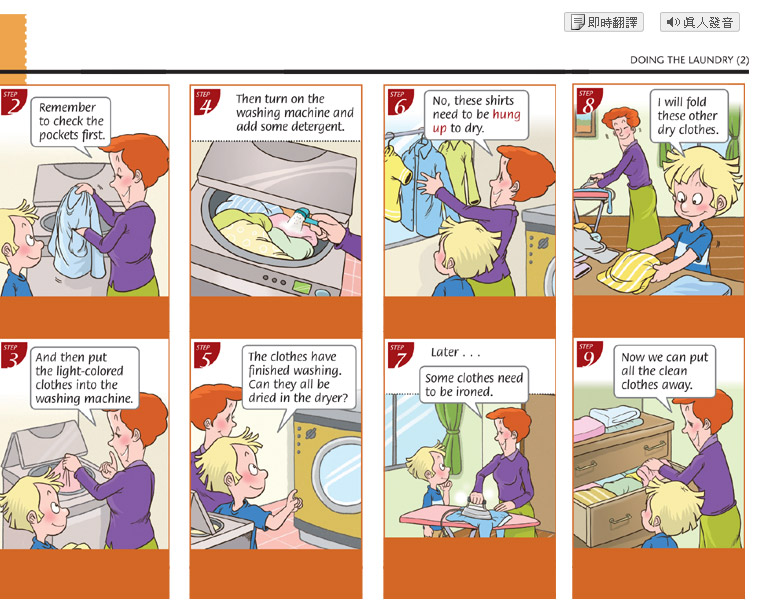 即時翻譯

真人發音

DOING THE LAUNDRY (2)

STEP 2
Remember to check the pockets first.

STEP 3
And then put the light-colored clothes into the washing machine.

STEP 4
Then turn on the washing machine and add some detergent.

STEP 5
The clothes have finished washing. Can they all be dried in the dryer?

STEP 6
No, these shirts need to be hung up to dry.

STEP 7
Later . . .
Some clothes need to be ironed.

STEP 8
I will fold these other dry clothes.

STEP 9
Now we can put all the clean clothes away.